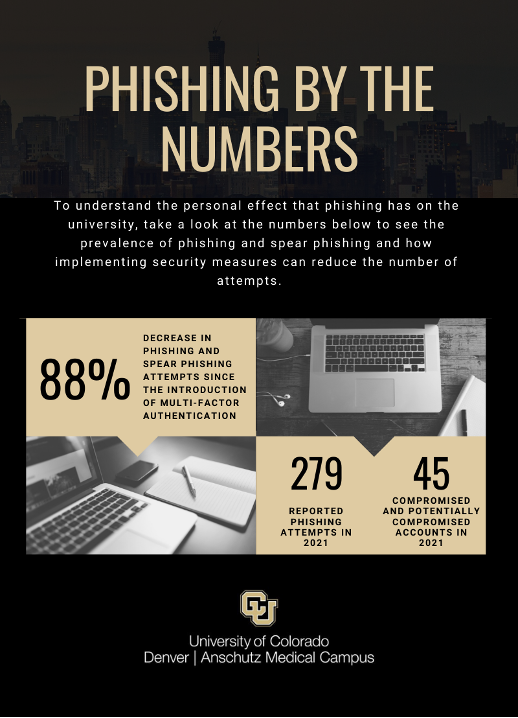 PHISHING BY THE NUMBERS

To understand the personal effect that phishing has on the university, take a look at the numbers below to see the prevalence of phishing and spear phishing and how implementing security measures can reduce the number of attempts.

88%

DECREASE IN PHISHING AND SPEAR PHISHING ATTEMPTS SINCE THE INTRODUCTION OF MULTI-FACTOR AUTHENTICATION

279

REPORTED PHISHING ATTEMPTS IN 2021

45

COMPROMISED AND POTENTIALLY COMPROMISED ACCOUNTS IN 2021

CU

University of Colorado
Denver | Anschutz Medical Campus